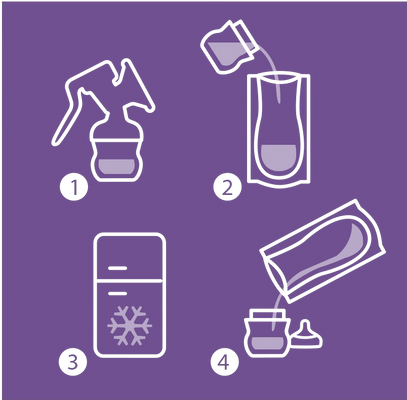 1
2
3
4