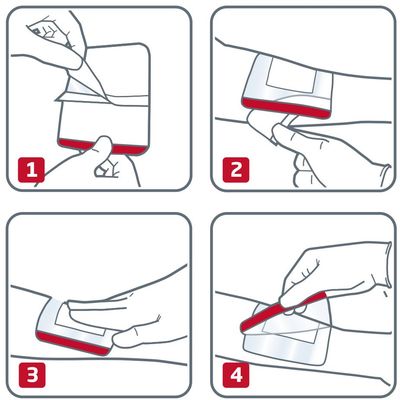 1

2

3

4