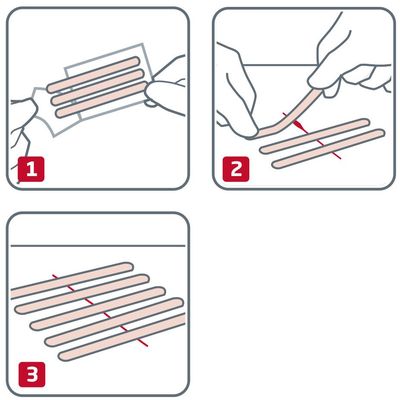 1

2

3